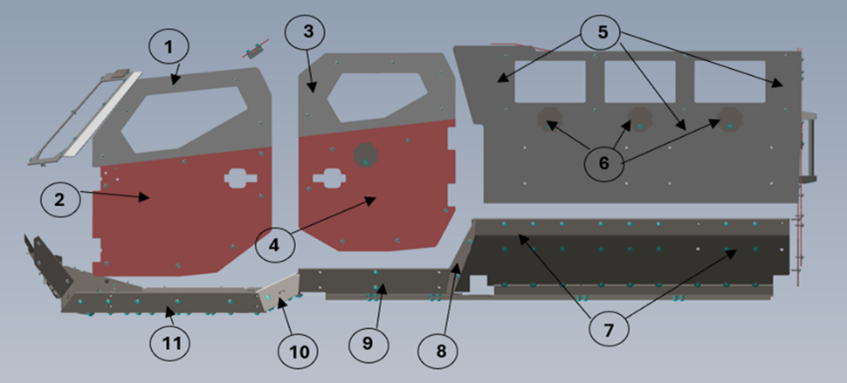 1
3
5
2
6
4
7
11
10
9
8